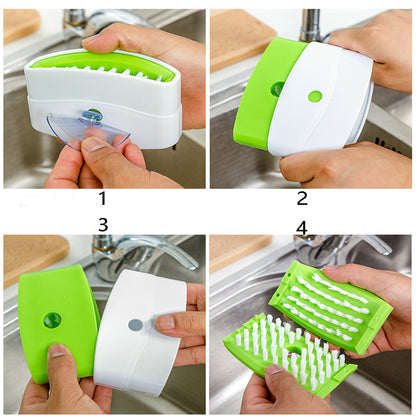 1

2

3

4