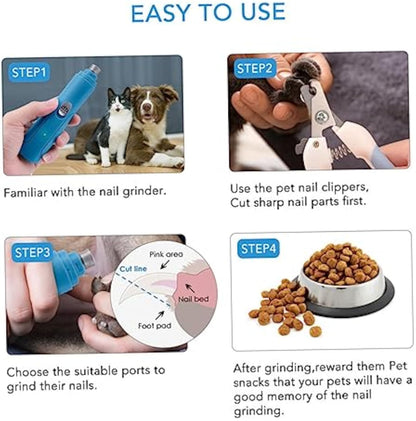 EASY TO USE

STEP1

Familiar with the nail grinder.

STEP2

Use the pet nail clippers, Cut sharp nail parts first.

STEP3

Pink area

Cut line

Nail bed

Foot pad

Choose the suitable ports to grind their nails.

STEP4

After grinding,reward them Pet snacks that your pets will have a good memory of the nail grinding.